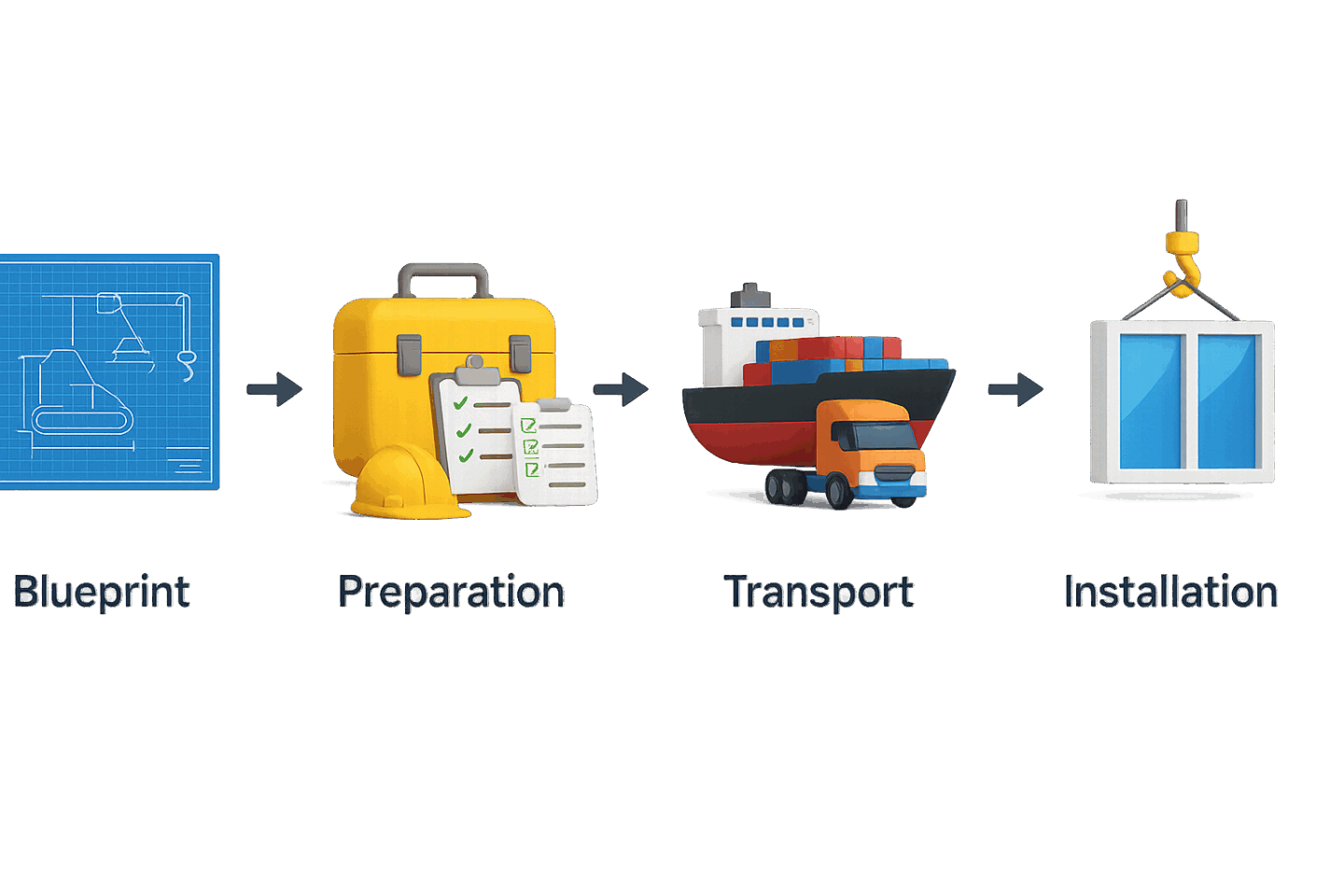 Blueprint

Preparation

Transport

Installation